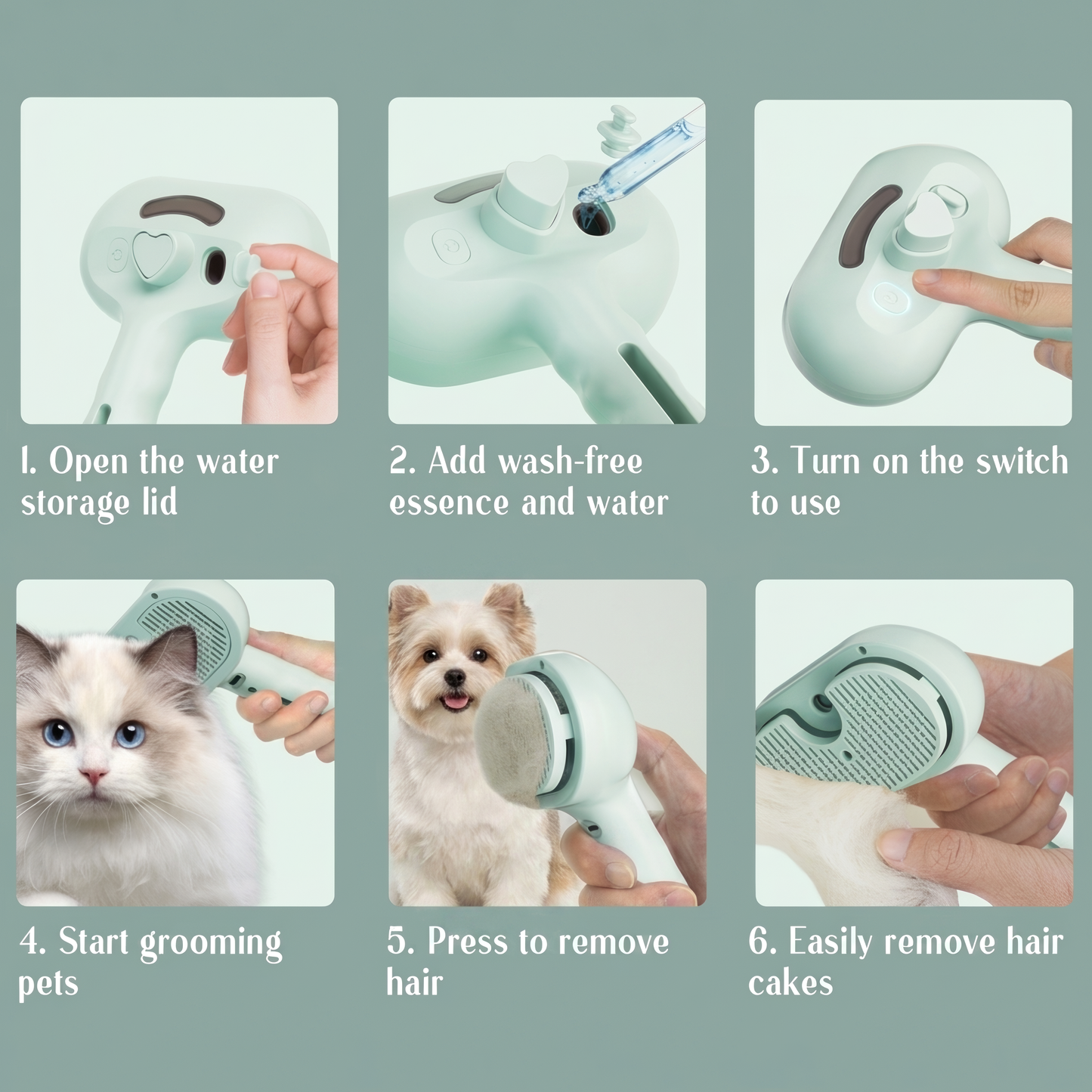 1. Open the water storage lid

2. Add wash-free essence and water

3. Turn on the switch to use

4. Start grooming pets

5. Press to remove hair

6. Easily remove hair cakes